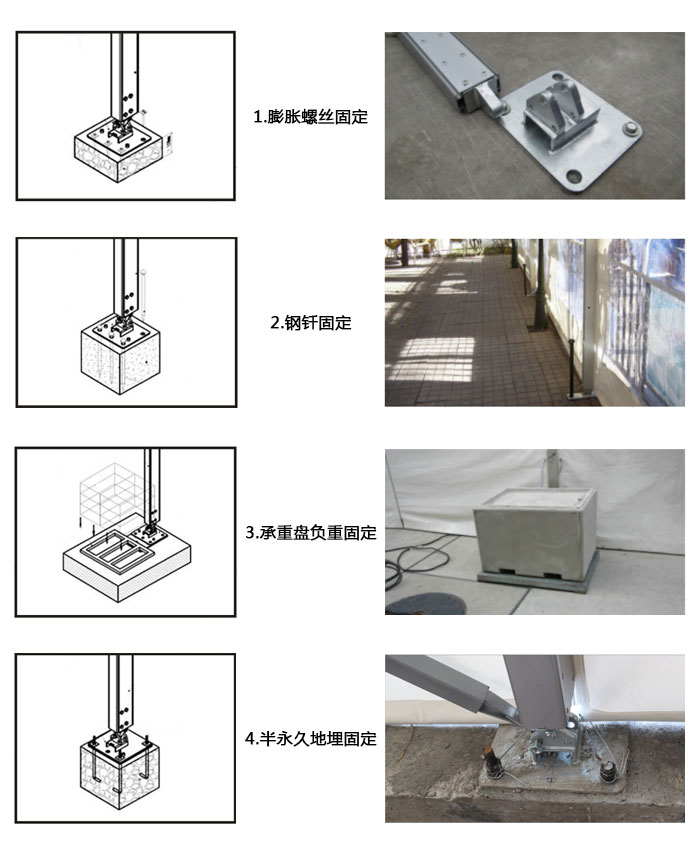 1.膨胀螺丝固定

2.钢钎固定

3.承重盘负重固定

4.半永久地埋固定